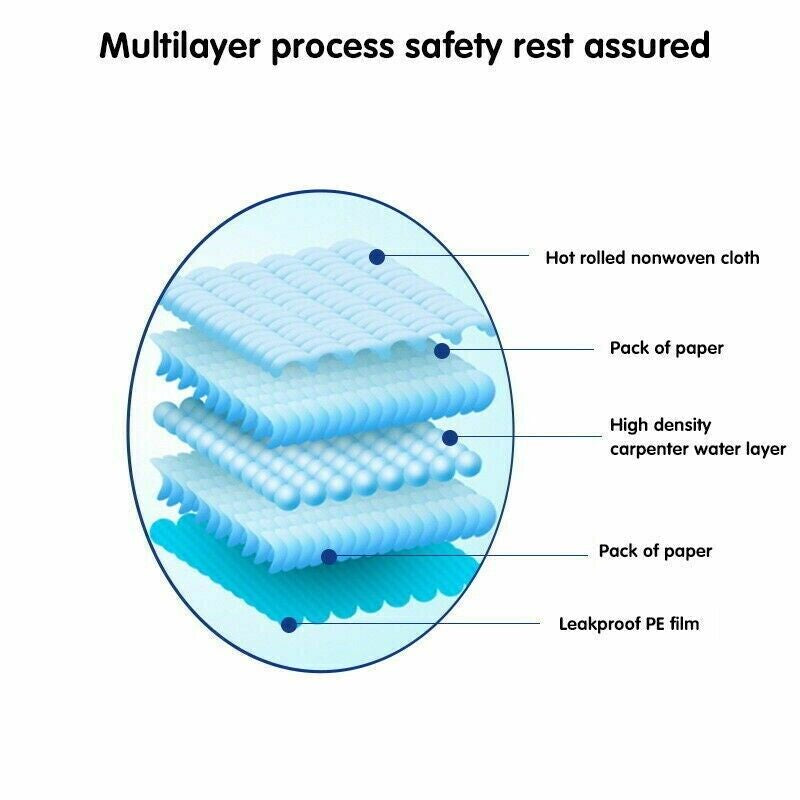 Multilayer process safety rest assured

Hot rolled nonwoven cloth

Pack of paper

High density
carpenter water layer

Pack of paper

Leakproof PE film