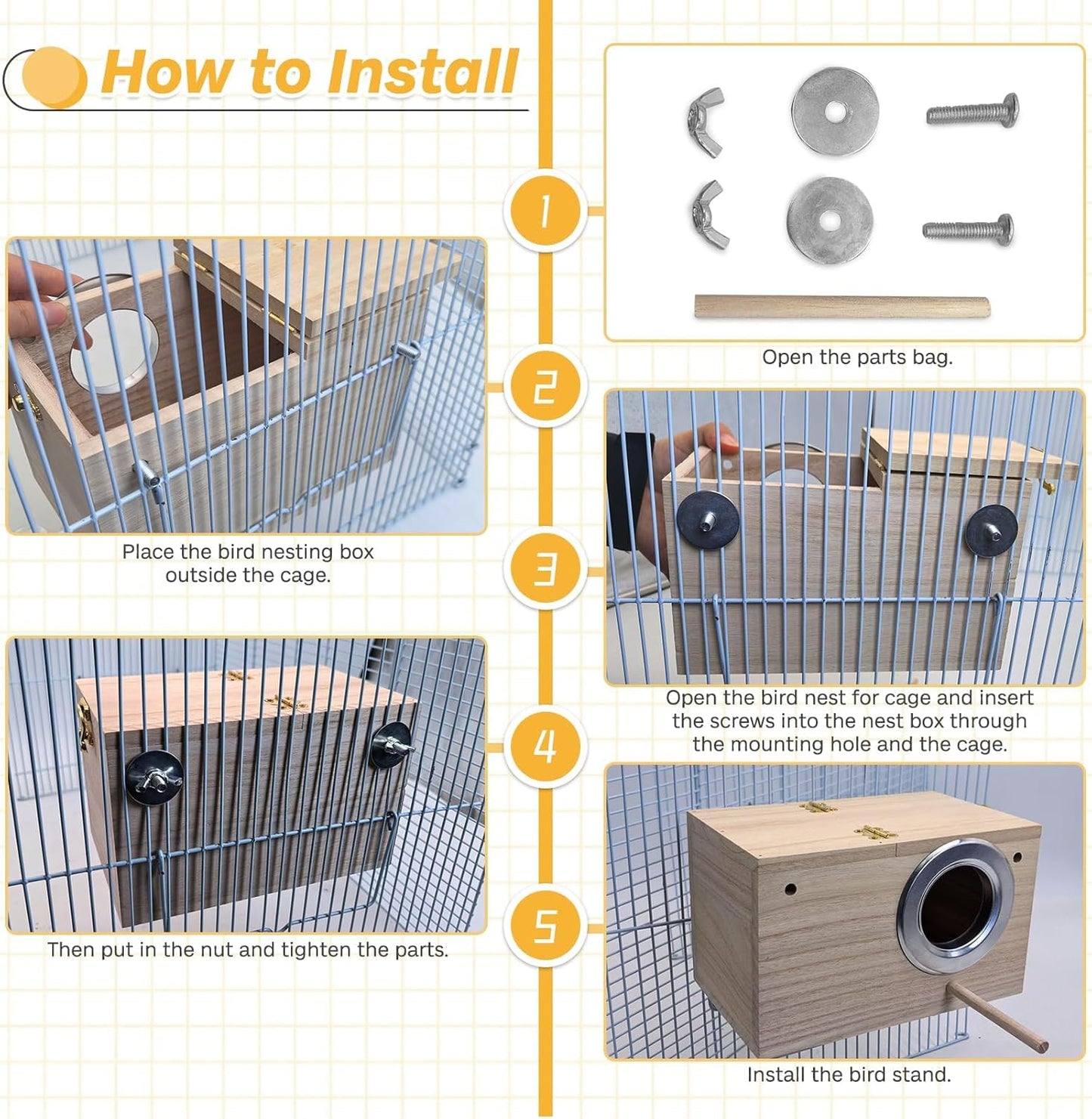 How to Install

1

Open the parts bag.

2

Place the bird nesting box outside the cage.

3

Open the bird nest for cage and insert the screws into the nest box through the mounting hole and the cage.

4

Then put in the nut and tighten the parts.

5

Install the bird stand.