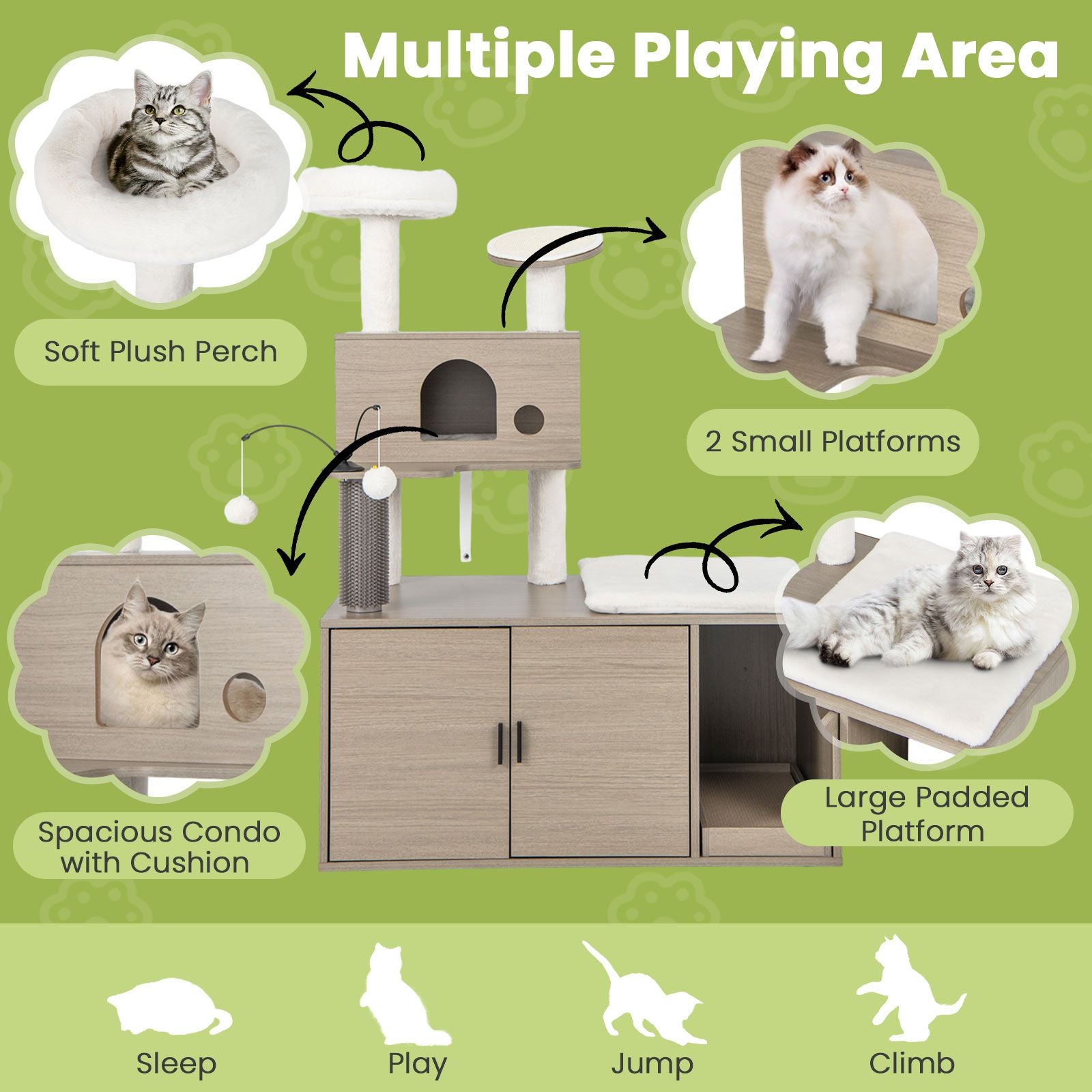 Multiple Playing Area

Soft Plush Perch

2 Small Platforms

Spacious Condo with Cushion

Large Padded Platform

Sleep

Play

Jump

Climb