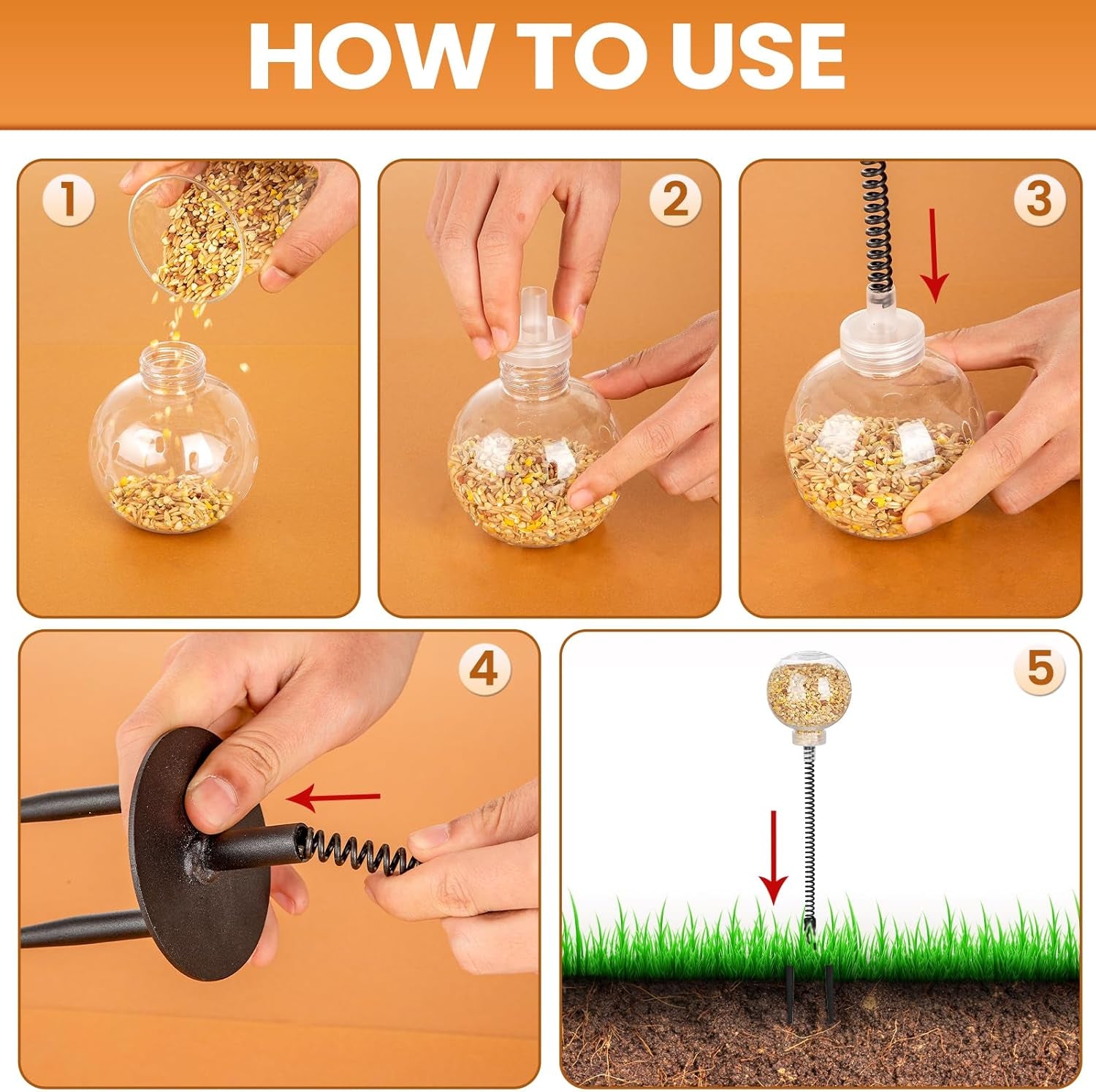 HOW TO USE

1

2

3

4

5