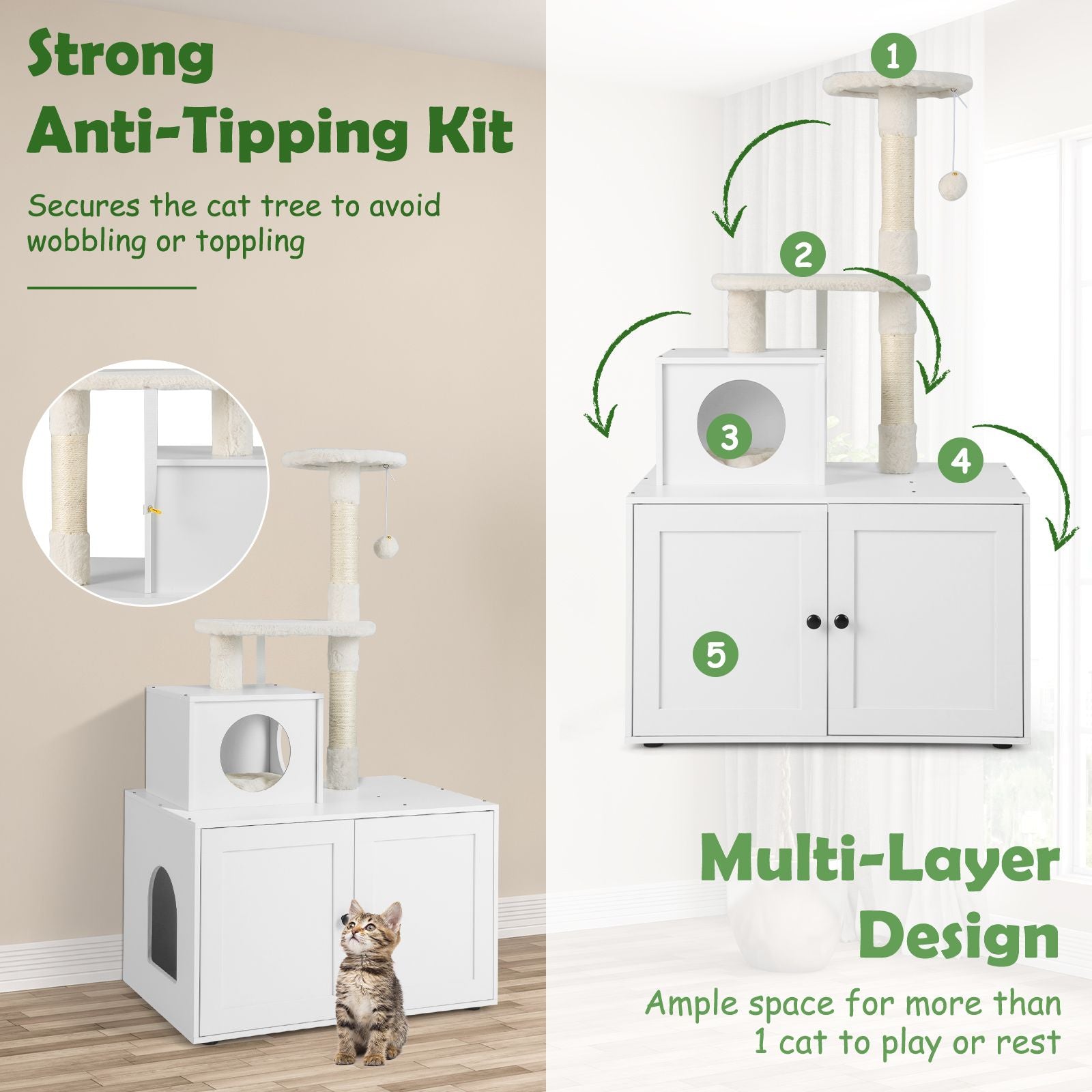 Strong Anti-Tipping Kit

Secures the cat tree to avoid wobbling or toppling

1

2

3

4

5

Multi-Layer Design

Ample space for more than 1 cat to play or rest